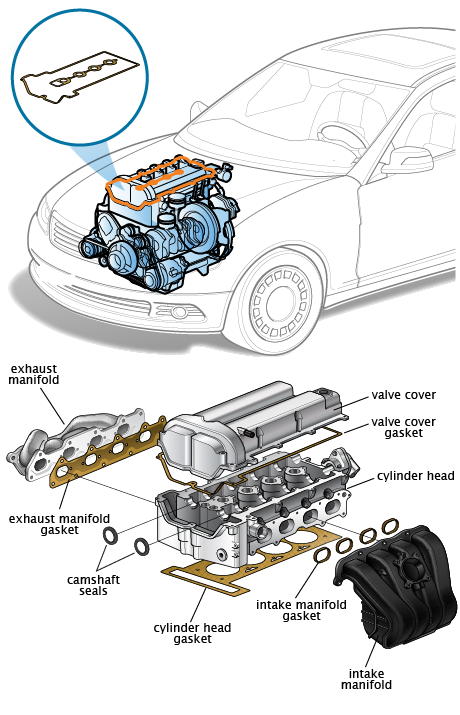 exhaust manifold

valve cover

valve cover gasket

cylinder head

exhaust manifold gasket

camshaft seals

cylinder head gasket

intake manifold gasket

intake manifold